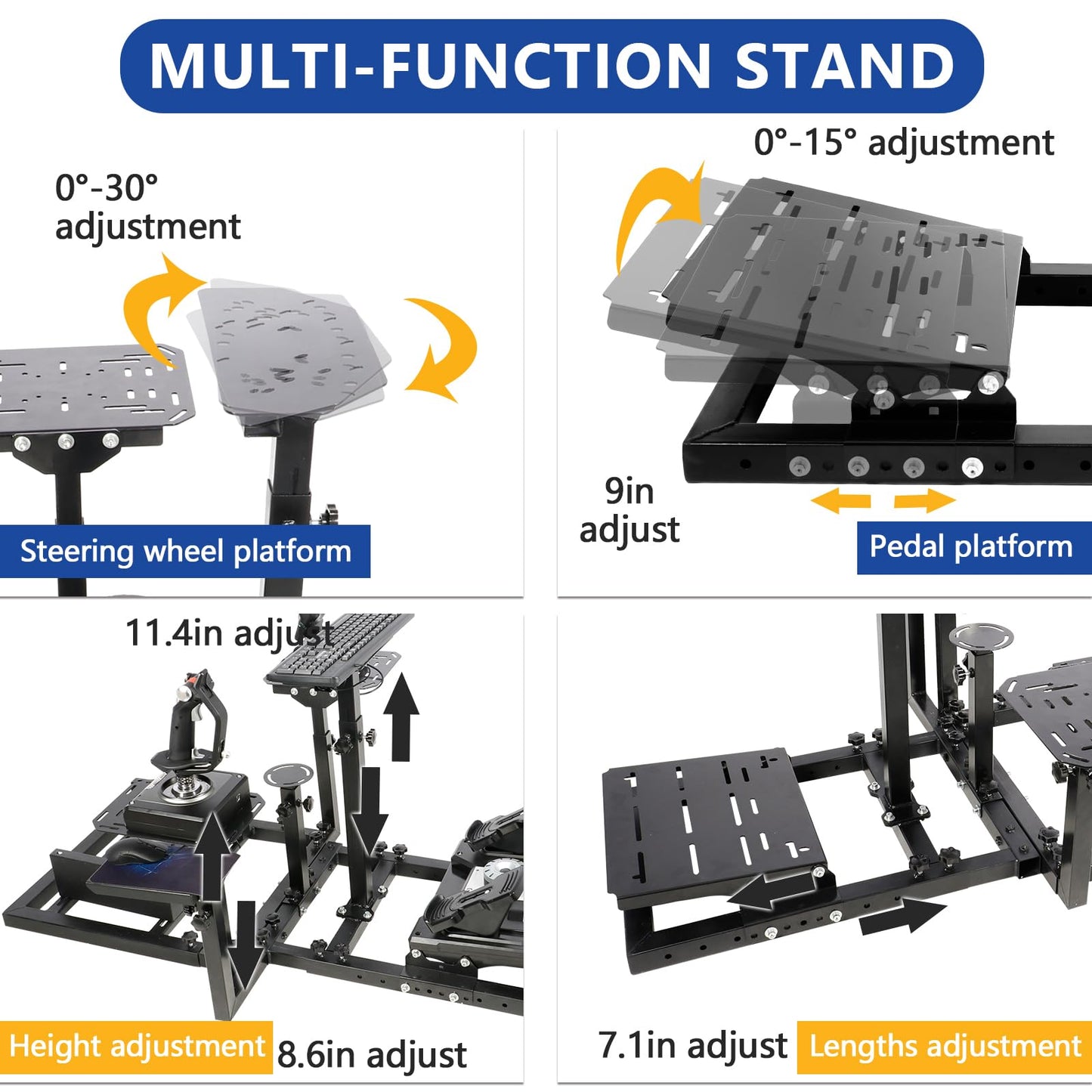 MULTI-FUNCTION STAND

0°-30° adjustment

Steering wheel platform

0°-15° adjustment

9in adjust

Pedal platform

11.4in adjust

Height adjustment

8.6in adjust

7.1in adjust

Lengths adjustment