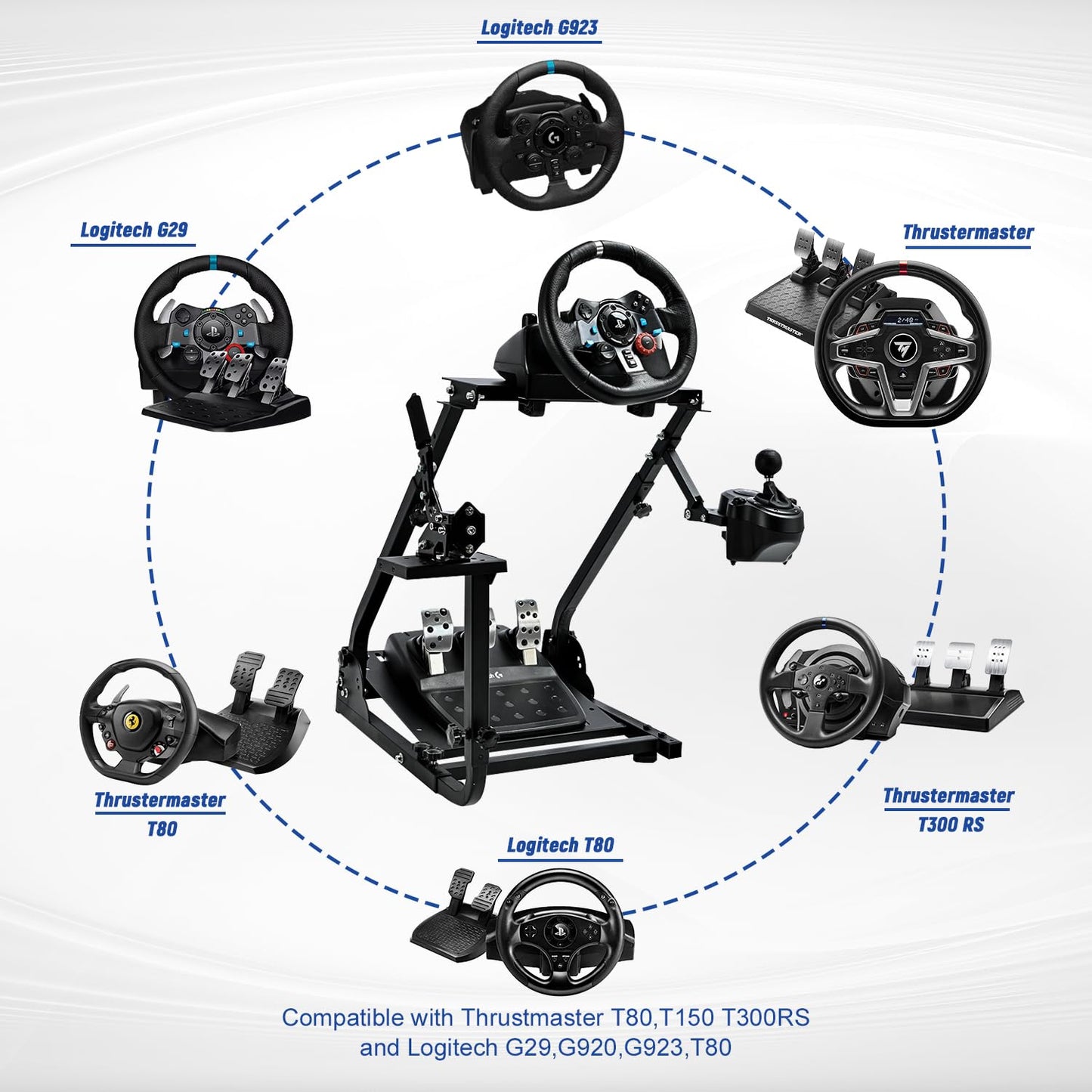 Logitech G923

Logitech G29

Thrustermaster

THRUSTMASTER

Thrustermaster T80

Thrustermaster T300 RS

Logitech T80

Compatible with Thrustmaster T80,T150 T300RS and Logitech G29,G920,G923,T80